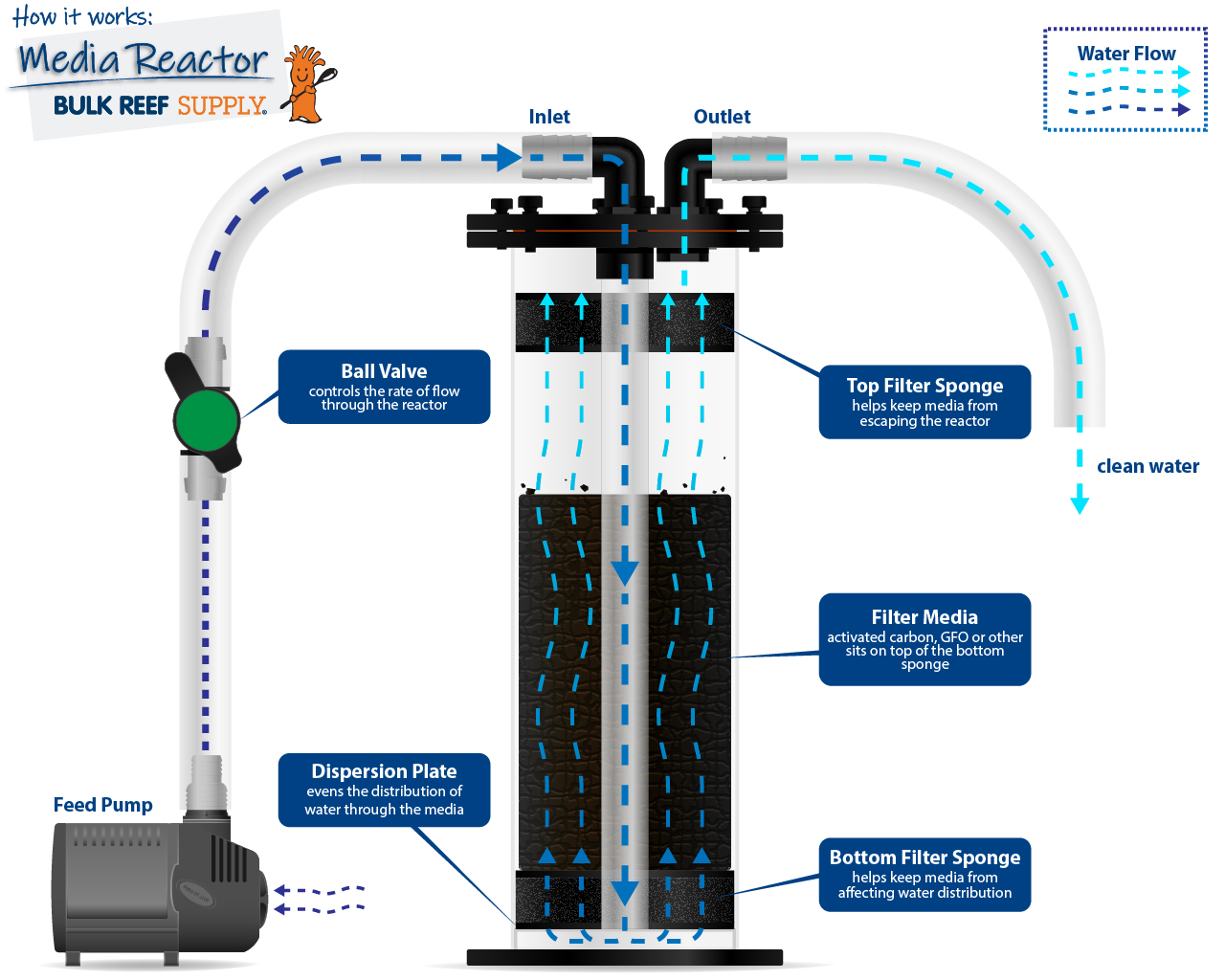 How it works:
Media Reactor
BULK REEF SUPPLY.

Water Flow

Inlet

Outlet

Ball Valve
controls the rate of flow through the reactor

Top Filter Sponge
helps keep media from escaping the reactor

clean water

Filter Media
activated carbon, GFO or other sits on top of the bottom sponge

Dispersion Plate
evens the distribution of water through the media

Feed Pump

Bottom Filter Sponge
helps keep media from affecting water distribution